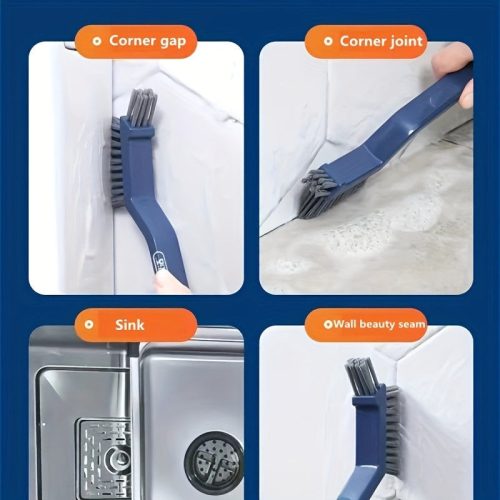 Corner gap

Corner joint

Sink

Wall beauty seam