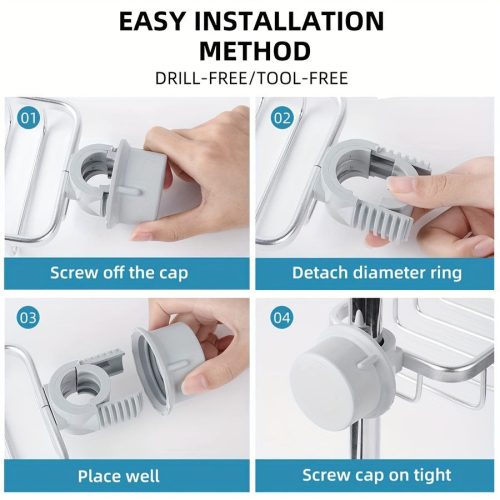 EASY INSTALLATION METHOD
DRILL-FREE/TOOL-FREE

01
Screw off the cap

02
Detach diameter ring

03
Place well

04
Screw cap on tight