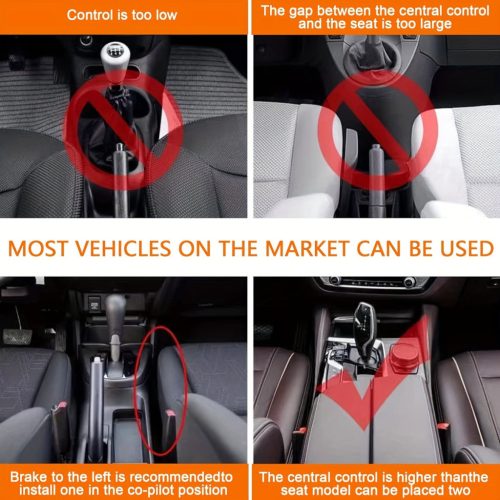 Control is too low

The gap between the central control and the seat is too large

MOST VEHICLES ON THE MARKET CAN BE USED

Brake to the left is recommendedto install one in the co-pilot position

The central control is higher thanthe seat model can be placed two