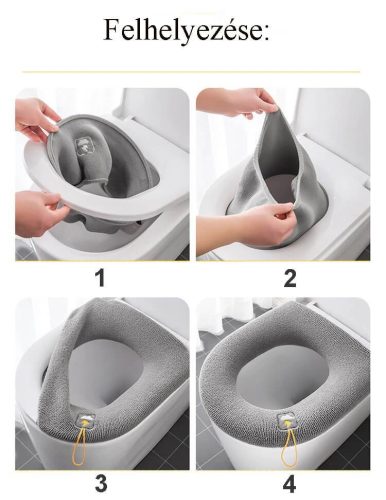 Felhelyezése:

1

2

3

4